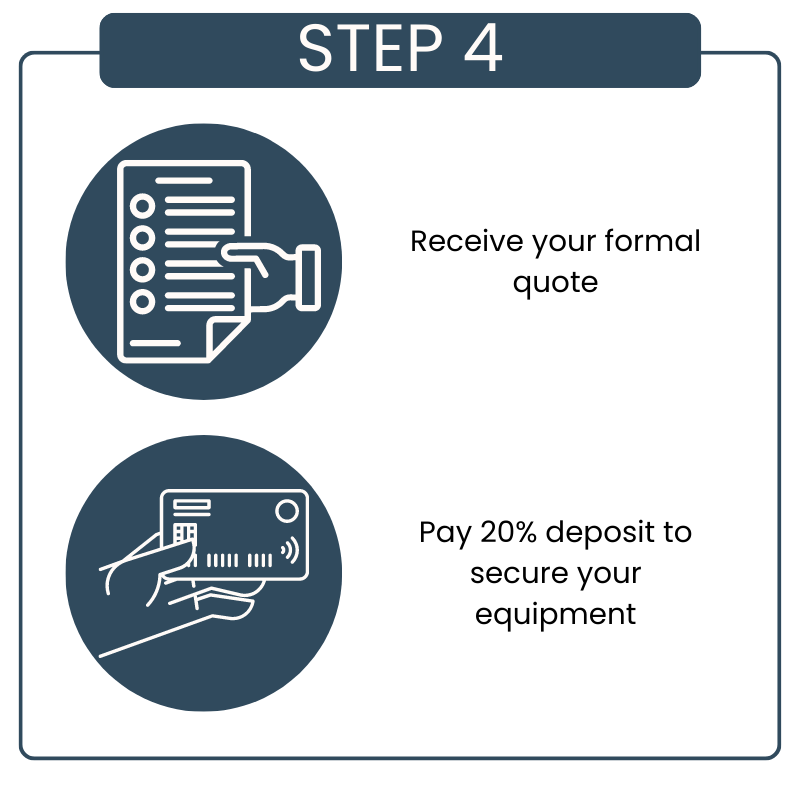 STEP 4

Receive your formal quote

Pay 20% deposit to secure your equipment